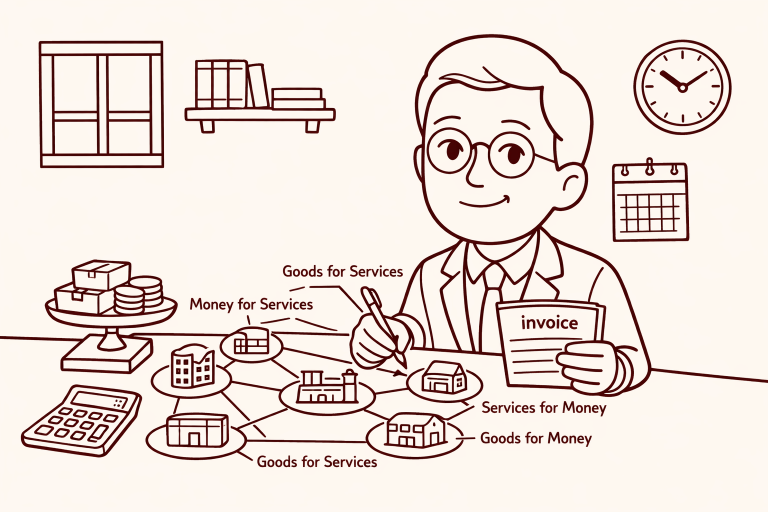 Goods for Services
Money for Services
invoice
Services for Money
Goods for Money
Goods for Services